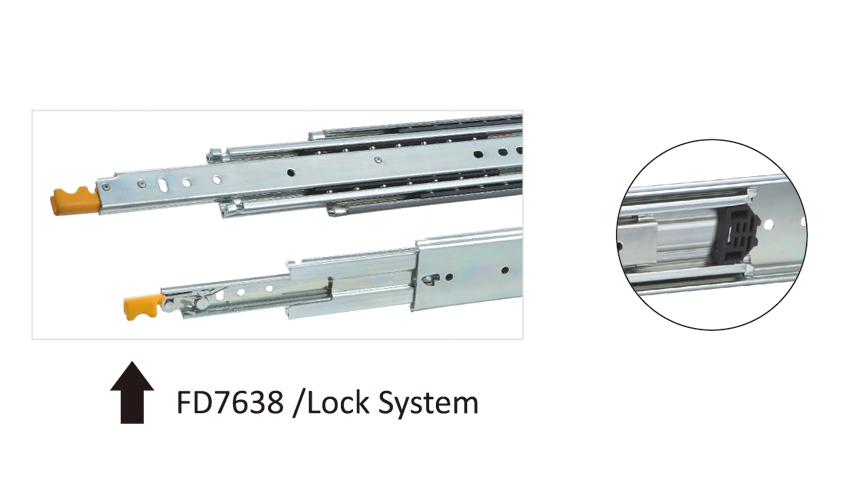 FD7638 /Lock System